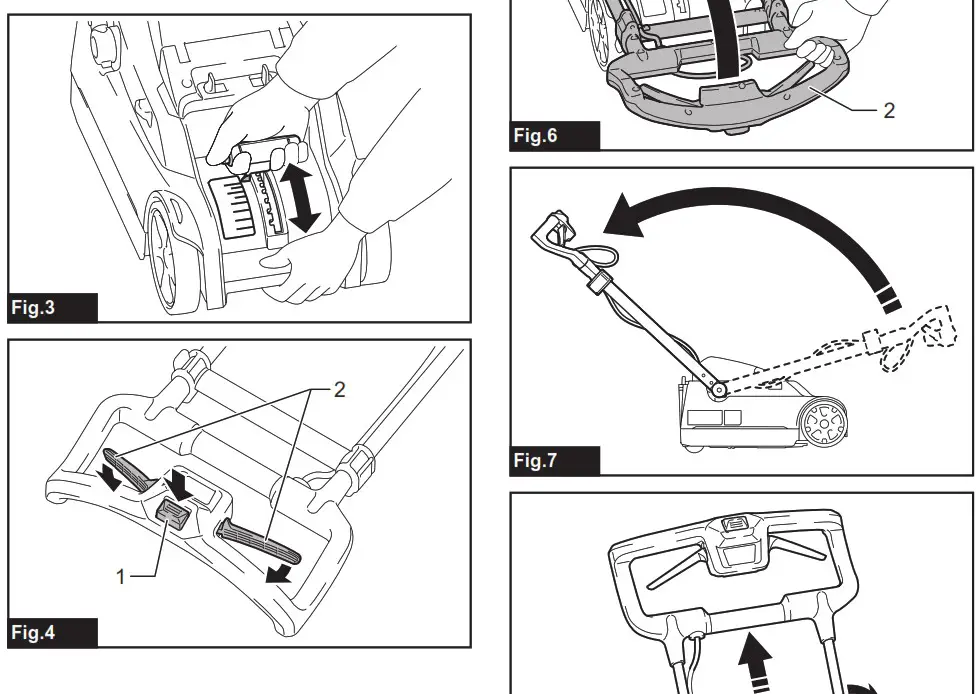 Fig.3

2

1

Fig.4

2

Fig.6

Fig.7