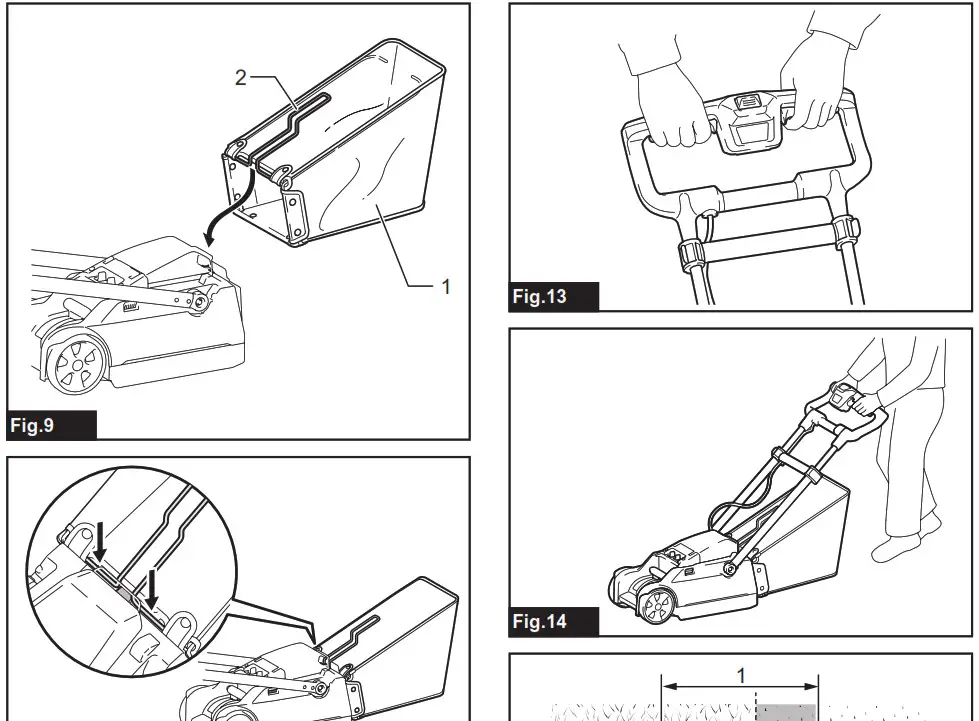 2

1

Fig.9

Fig.13

Fig.14

1