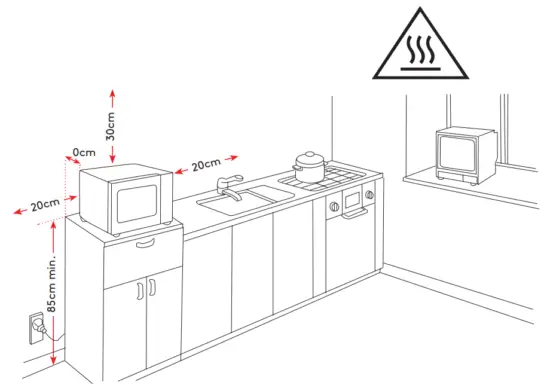 30cm
0cm
20cm
20cm
85cm min.