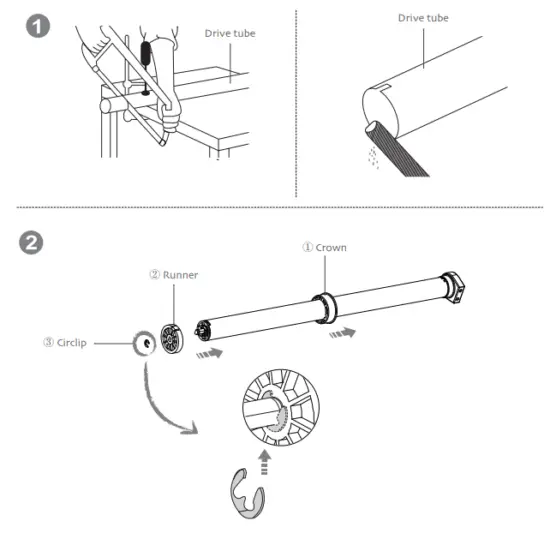 1

Drive tube

Drive tube

2

① Crown

② Runner

③ Circlip