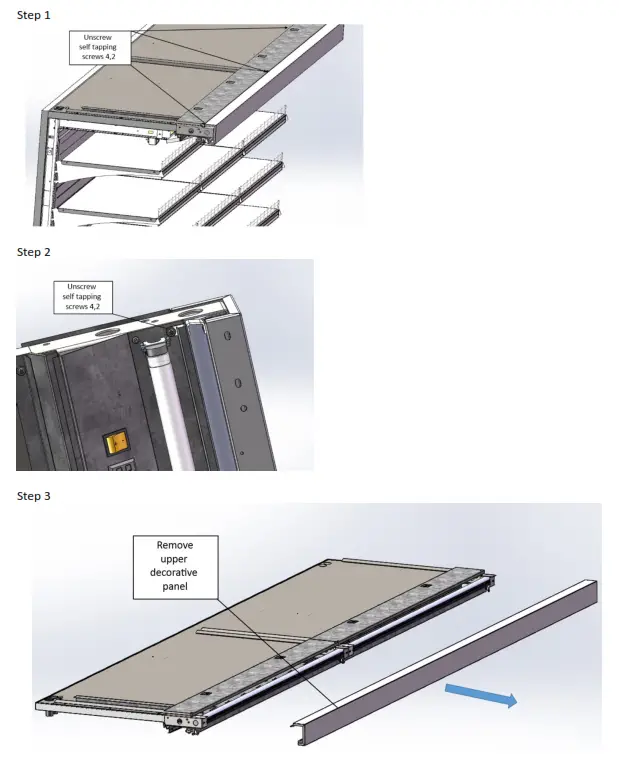 Step 1

Unscrew self tapping screws 4,2

Step 2

Unscrew self tapping screws 4,2

Step 3

Remove upper decorative panel