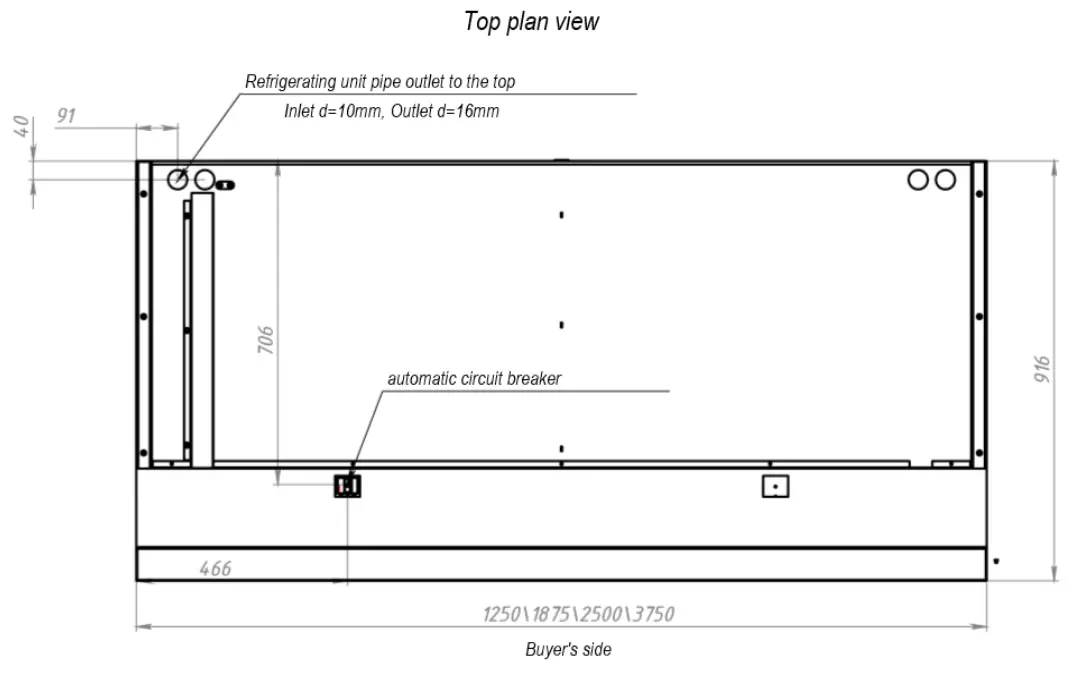 Top plan view

Refrigerating unit pipe outlet to the top

Inlet d=10mm, Outlet d=16mm

40

91

706

automatic circuit breaker

916

466

1250\1875\2500\3750

Buyer's side