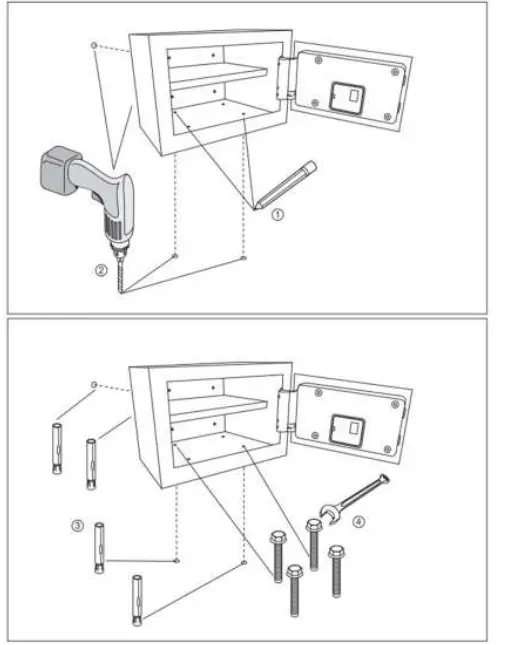 ①

②

③

④