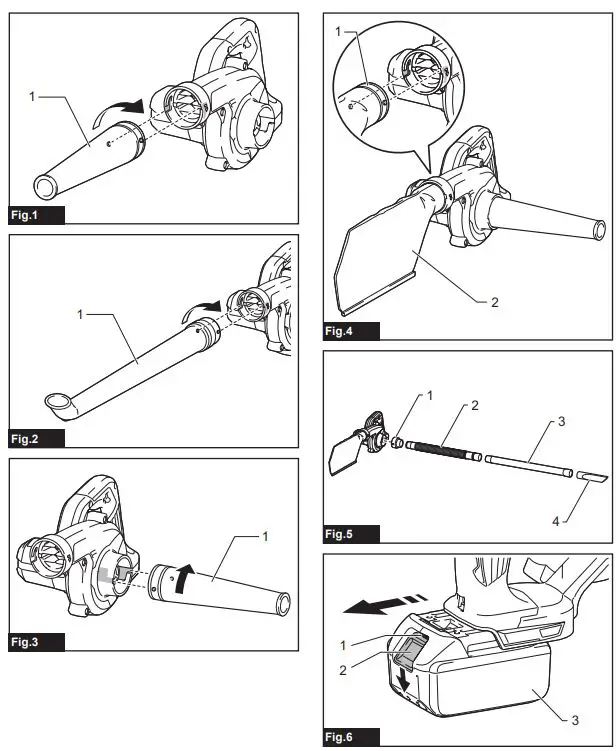 1

Fig.1

1

Fig.2

1

Fig.3

1

2

Fig.4

1
2
3
4

Fig.5

1
2
3

Fig.6