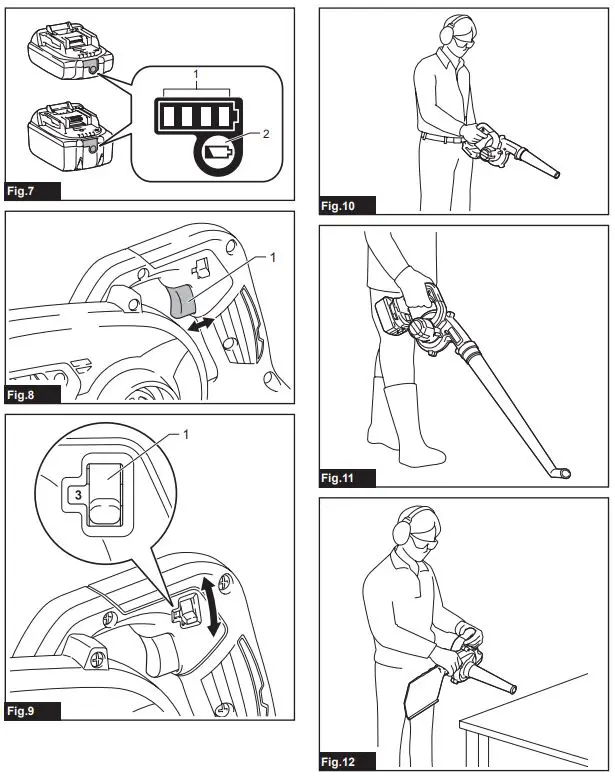 1
2
Fig.7

1
Fig.8

1
3
Fig.9

Fig.10

Fig.11

Fig.12