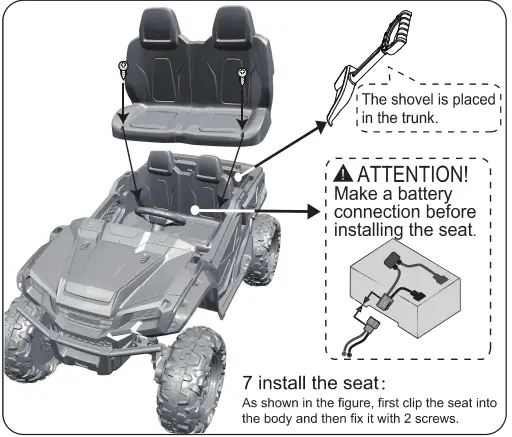 The shovel is placed in the trunk.

ATTENTION!
Make a battery connection before installing the seat.

7 install the seat:
As shown in the figure, first clip the seat into the body and then fix it with 2 screws.