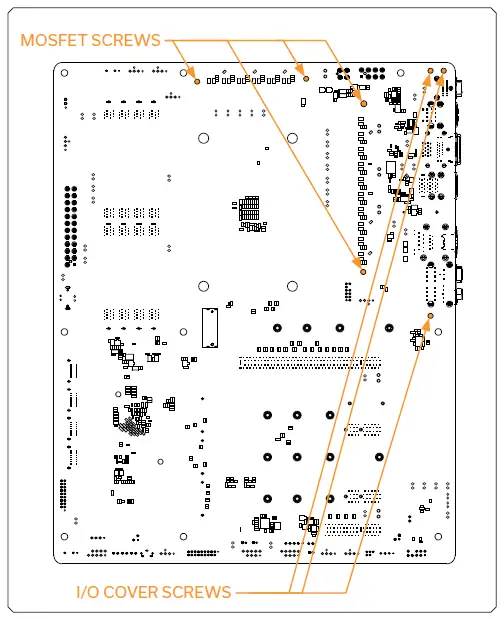 MOSFET SCREWS

I/O COVER SCREWS