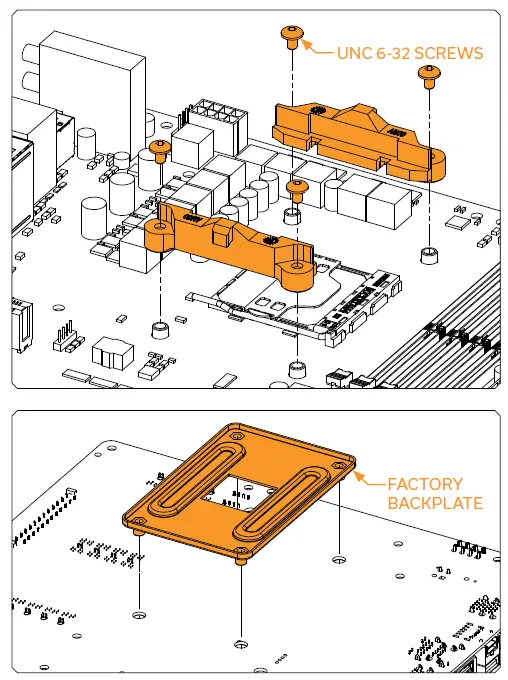 UNC 6-32 SCREWS

FACTORY BACKPLATE