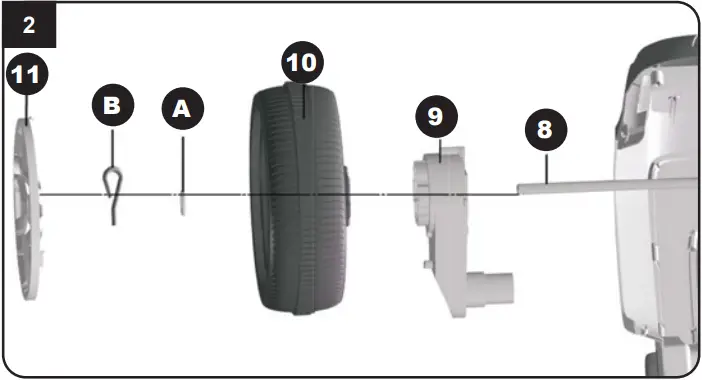 2

11

B

A

10

9

8