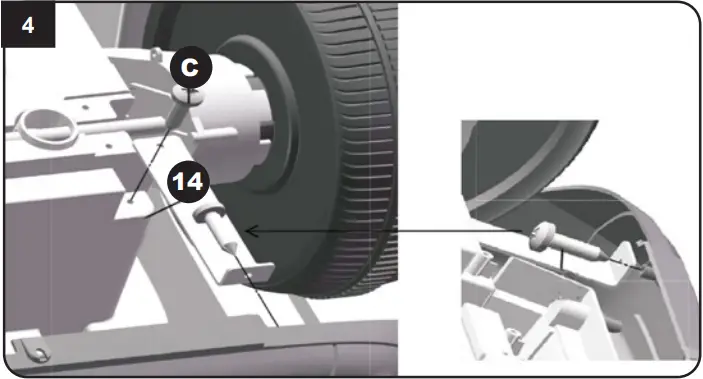 4

C

14