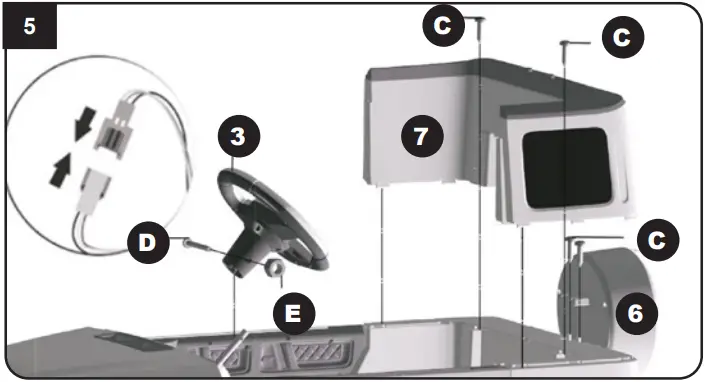 5

C

C

3

7

D

C

E

6