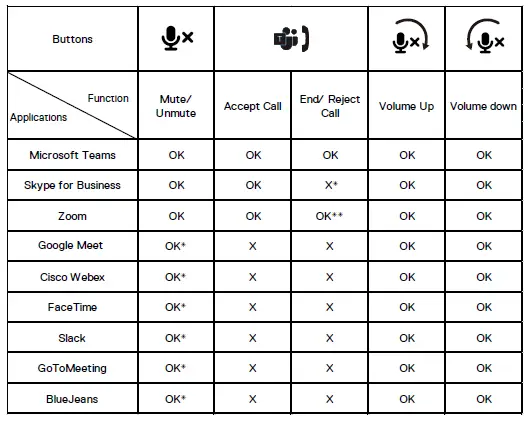 | Buttons | | | | | |
|---|---|---|---|---|---|
| Function / Applications | Mute/ Unmute | Accept Call | End/ Reject Call | Volume Up | Volume down |
| Microsoft Teams | OK | OK | OK | OK | OK |
| Skype for Business | OK | OK | X* | OK | OK |
| Zoom | OK | OK | OK** | OK | OK |
| Google Meet | OK* | X | X | OK | OK |
| Cisco Webex | OK* | X | X | OK | OK |
| FaceTime | OK* | X | X | OK | OK |
| Slack | OK* | X | X | OK | OK |
| GoToMeeting | OK* | X | X | OK | OK |
| BlueJeans | OK* | X | X | OK | OK |