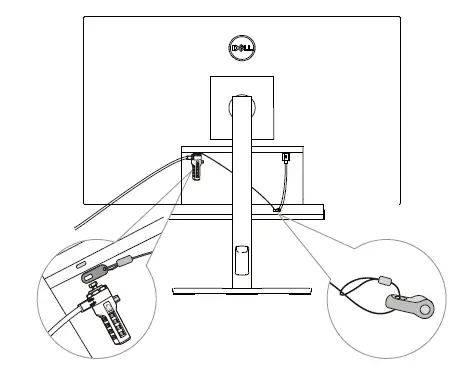 DELL