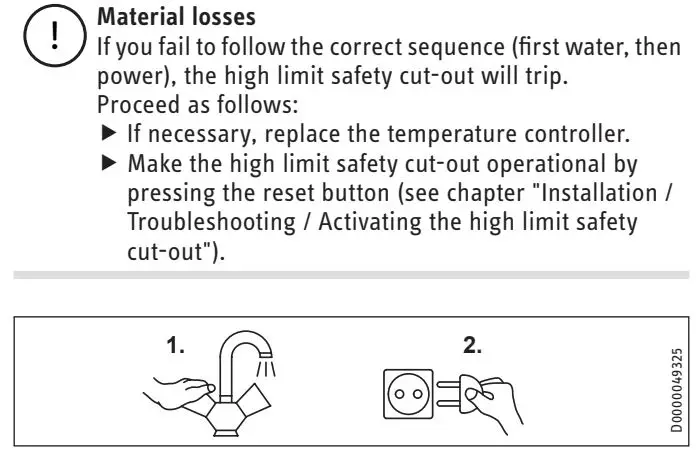 !
Material losses
If you fail to follow the correct sequence (first water, then power), the high limit safety cut-out will trip.
Proceed as follows:
▶ If necessary, replace the temperature controller.
▶ Make the high limit safety cut-out operational by pressing the reset button (see chapter "Installation / Troubleshooting / Activating the high limit safety cut-out").

1.
2.
D0000049325