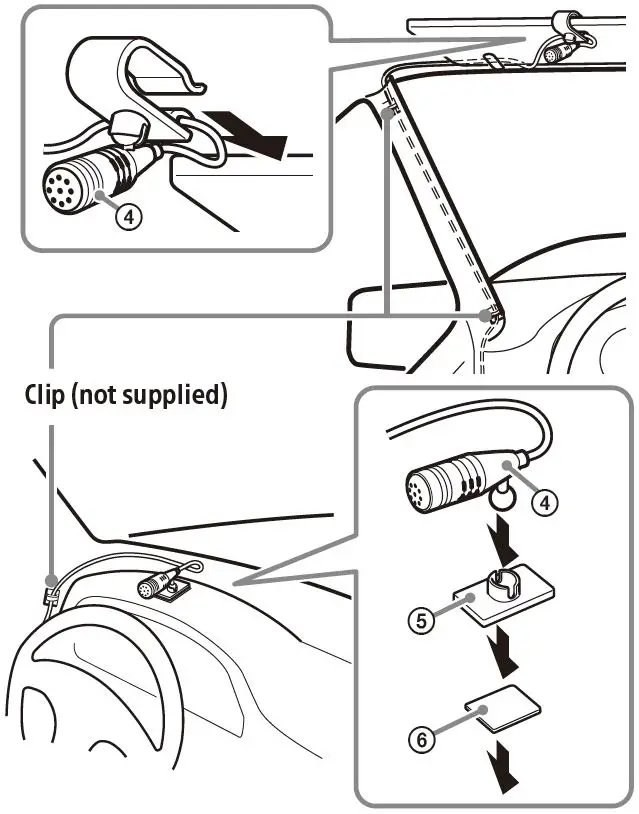 ④

Clip (not supplied)

④

⑤

⑥