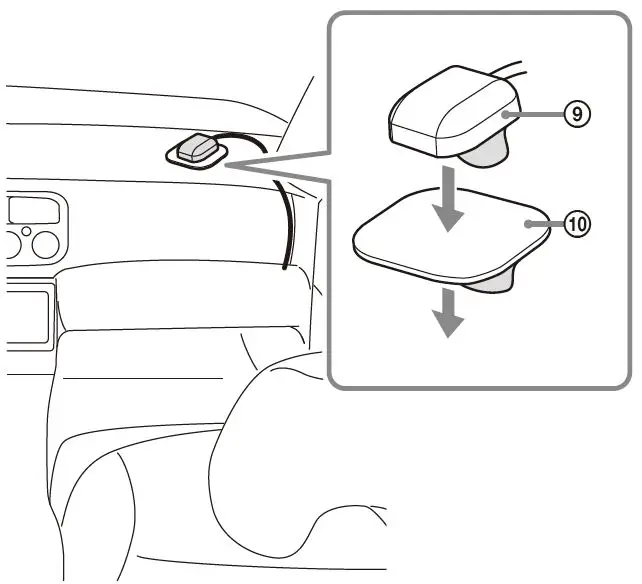 ⑨
⑩