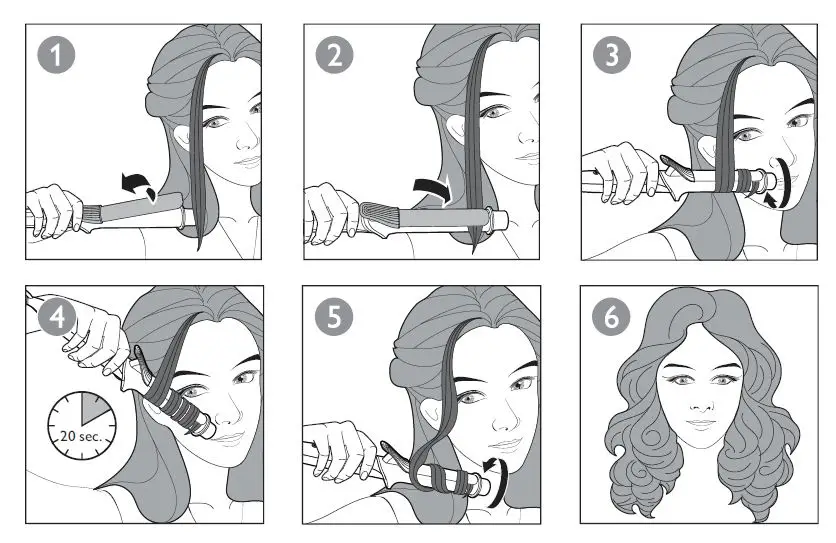 1

2

3

4

20 sec.

5

6