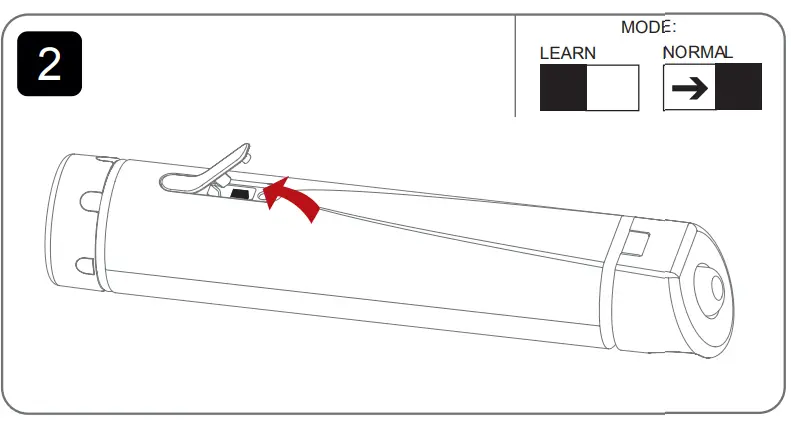 2

MODE:

LEARN

NORMAL