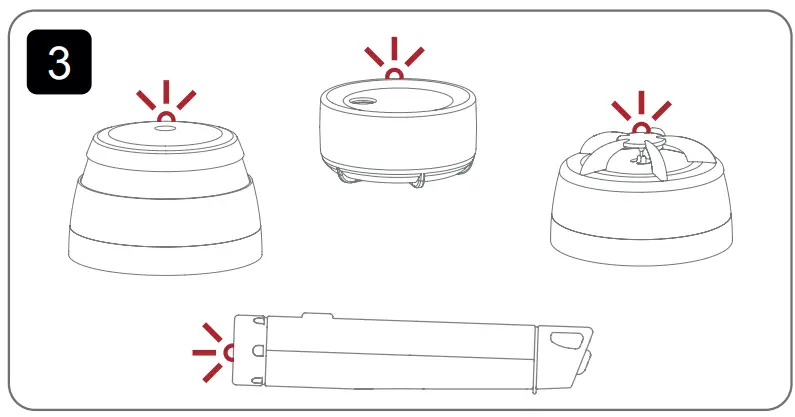 3