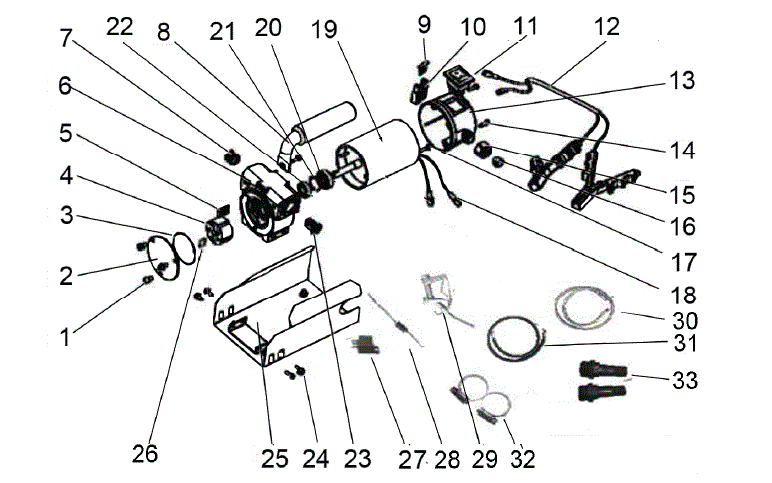 7 22 8 21 20 19 9 10 11 12
6
5
4
3
2
1
13
14
15
16
17
18
30
31
33
26 25 24 23 27 28 29 32