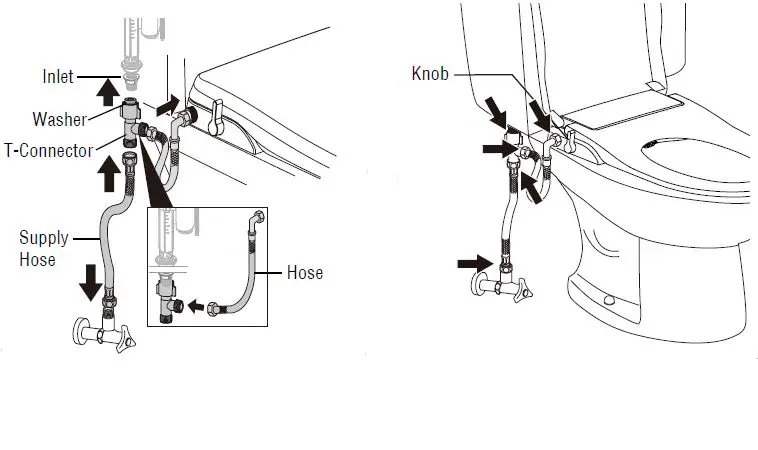 Inlet
Washer
T-Connector
Supply Hose
Hose
Knob