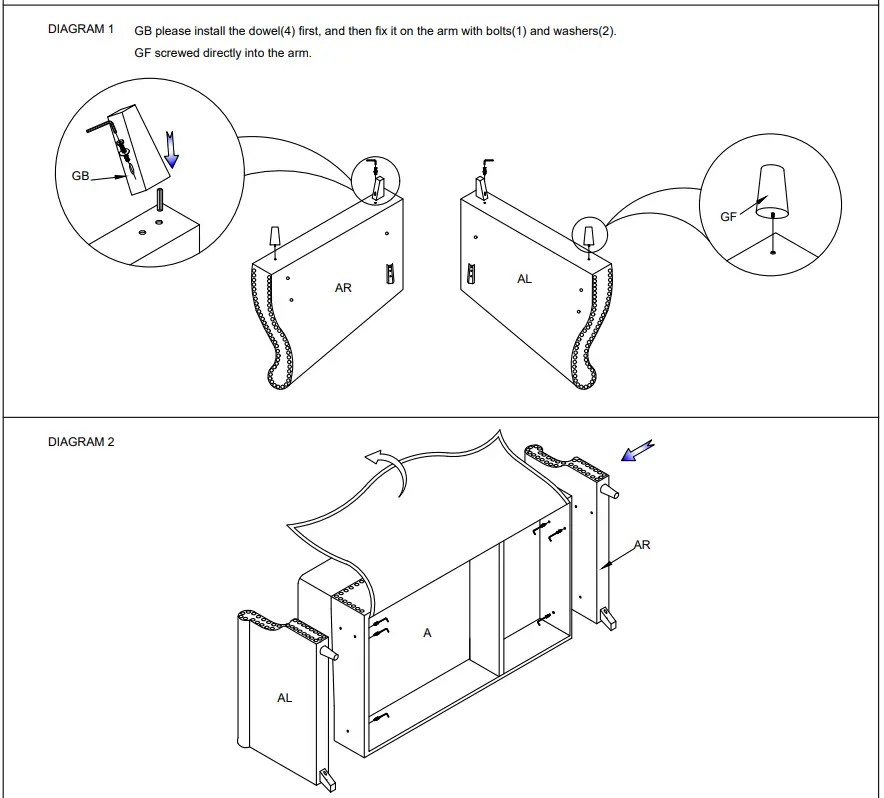 DIAGRAM 1 GB please install the dowel(4) first, and then fix it on the arm with bolts(1) and washers(2).
GF screwed directly into the arm.

GB

AR

AL

GF

DIAGRAM 2

AR

A

AL