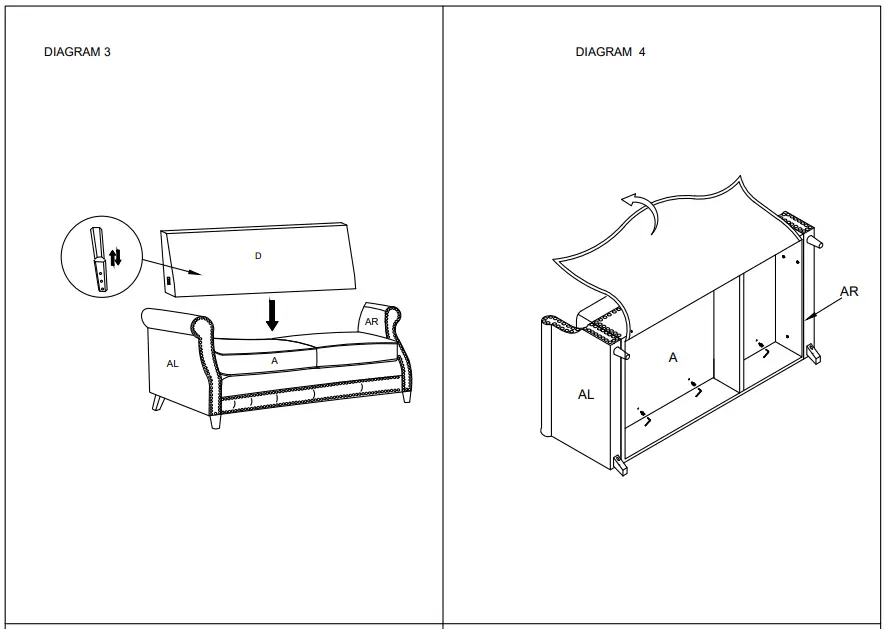 DIAGRAM 3

D

AR

AL

A

DIAGRAM 4

AR

A

AL