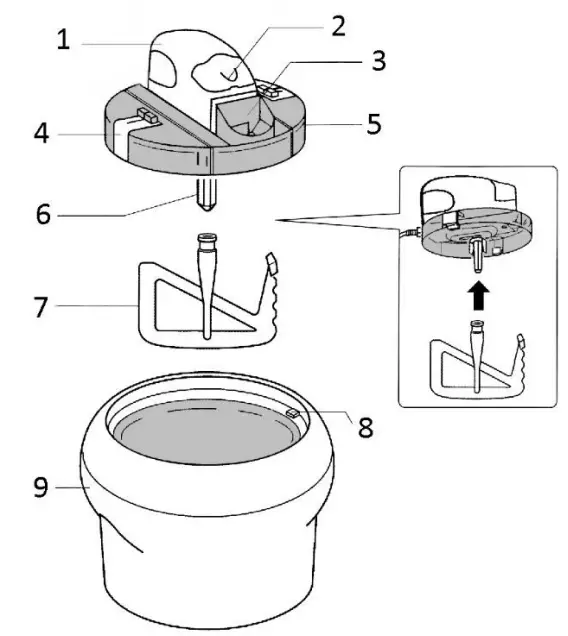 1
2
3
4
5
6
7
8
9