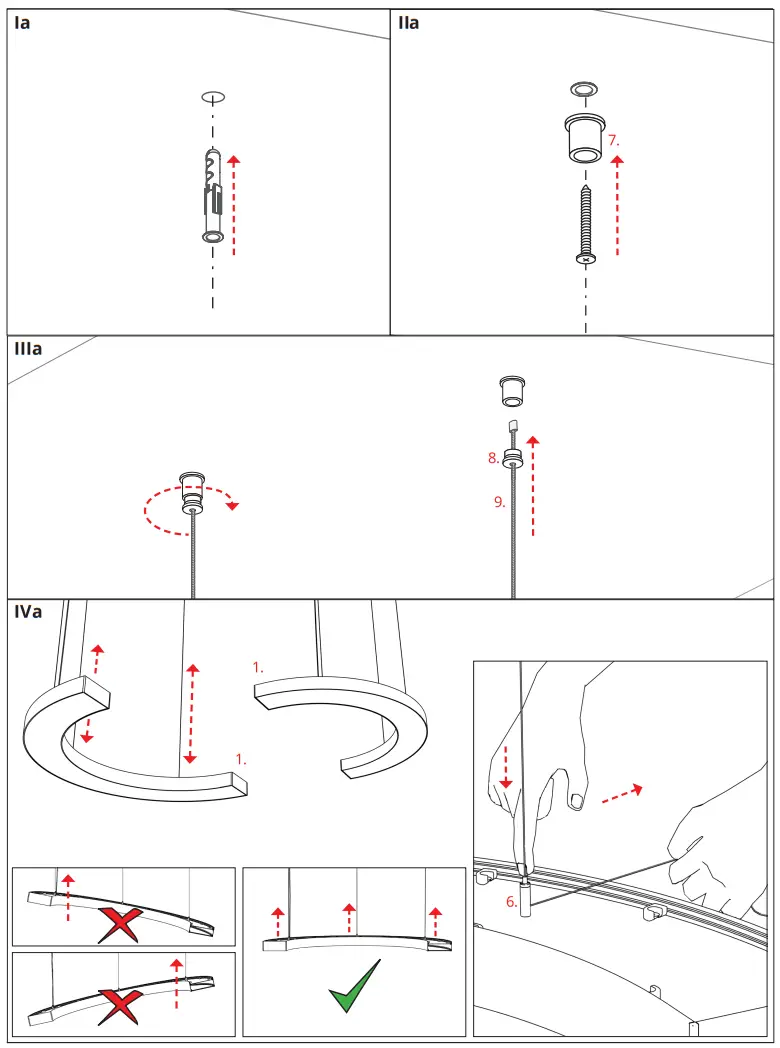 Ia

IIa

7.

IIIa

8.

9.

IVa

1.

1.

6.