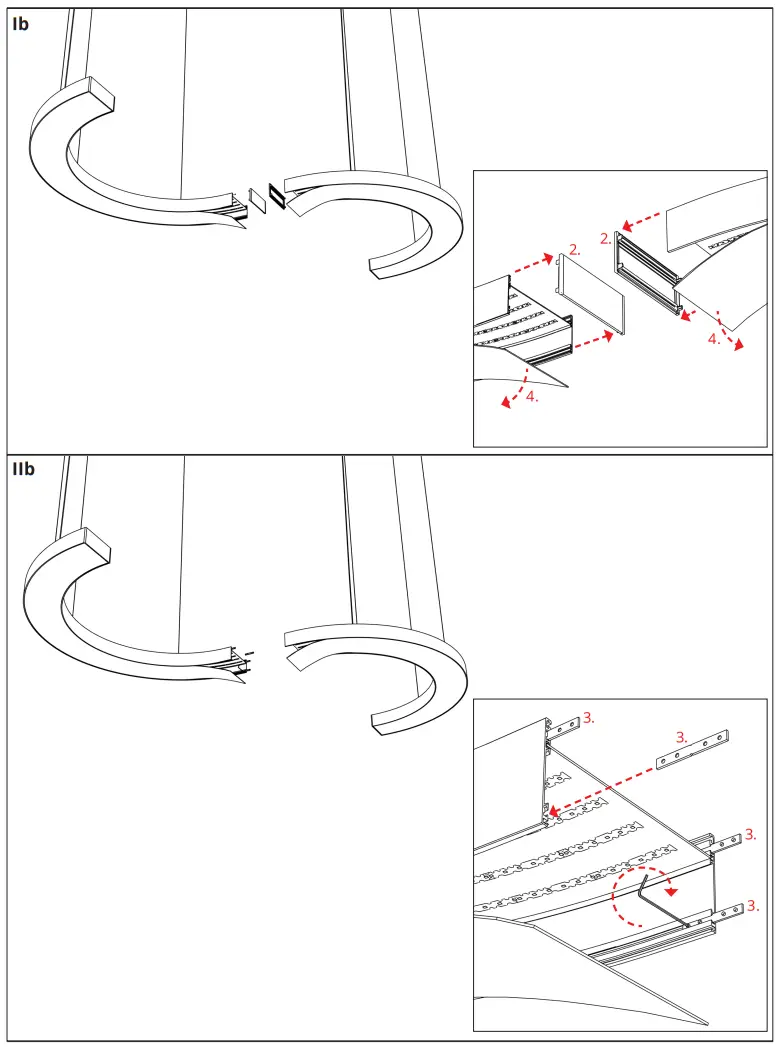 Ib

2.

2.

4.

4.

IIb

3.

3.

3.

3.