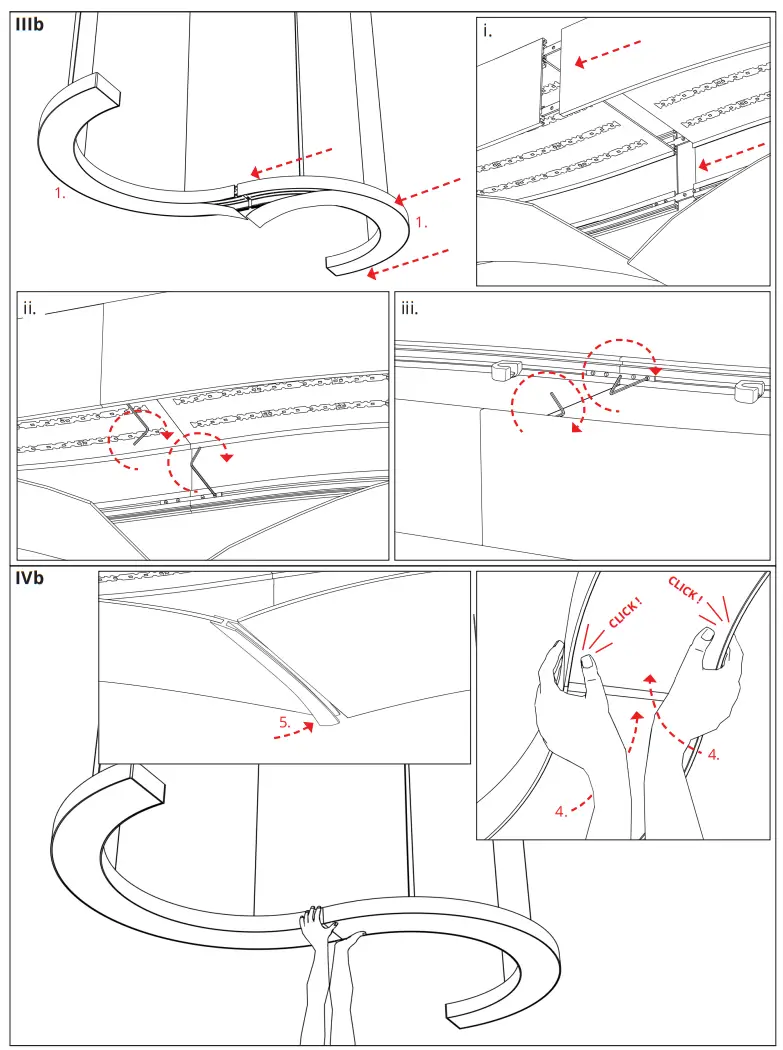 IIIb

1.

1.

i.

ii.

iii.

IVb

5.

CLICK !

CLICK !

4.

4.