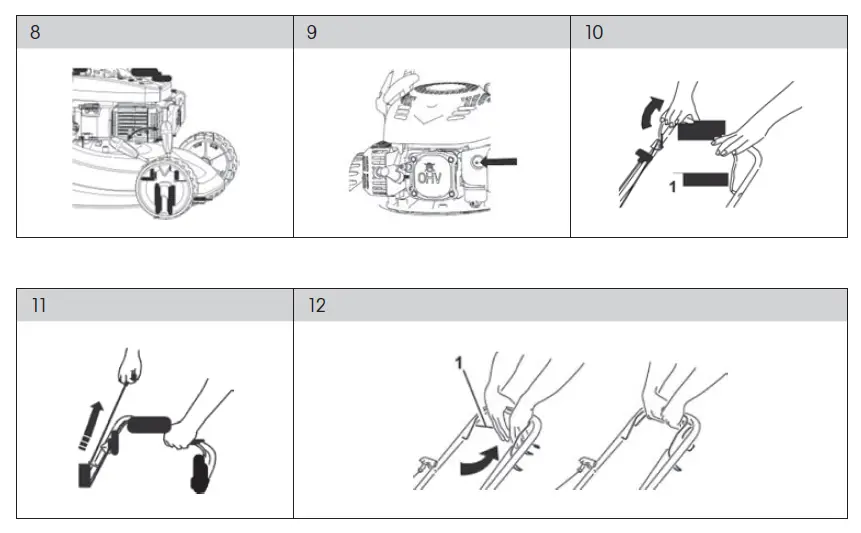 8

9

OHV

10

1

11

12

1