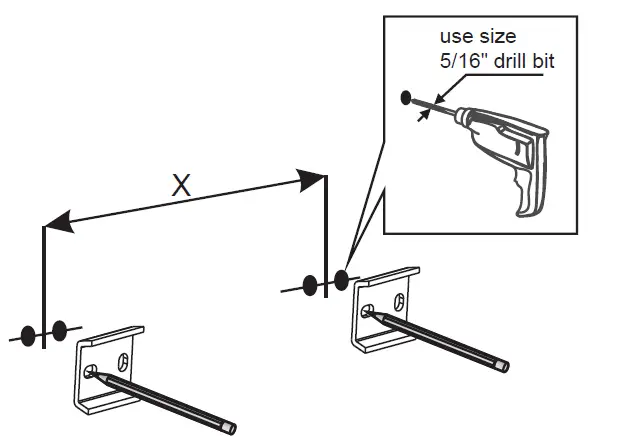 use size
5/16" drill bit

X