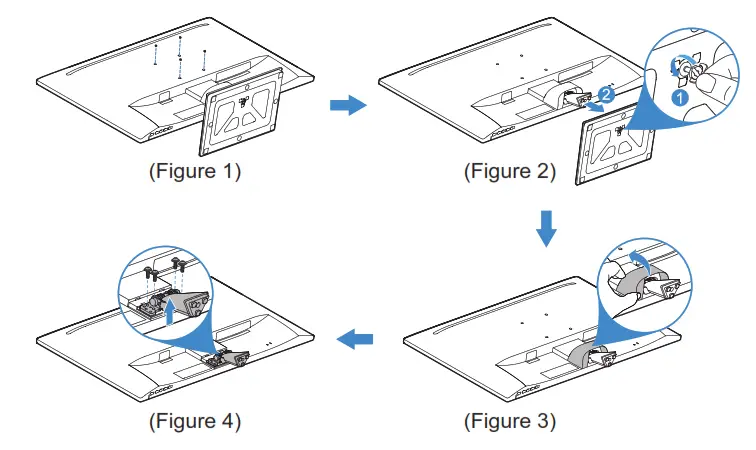 (Figure 1)

2
1
(Figure 2)

(Figure 4)

(Figure 3)