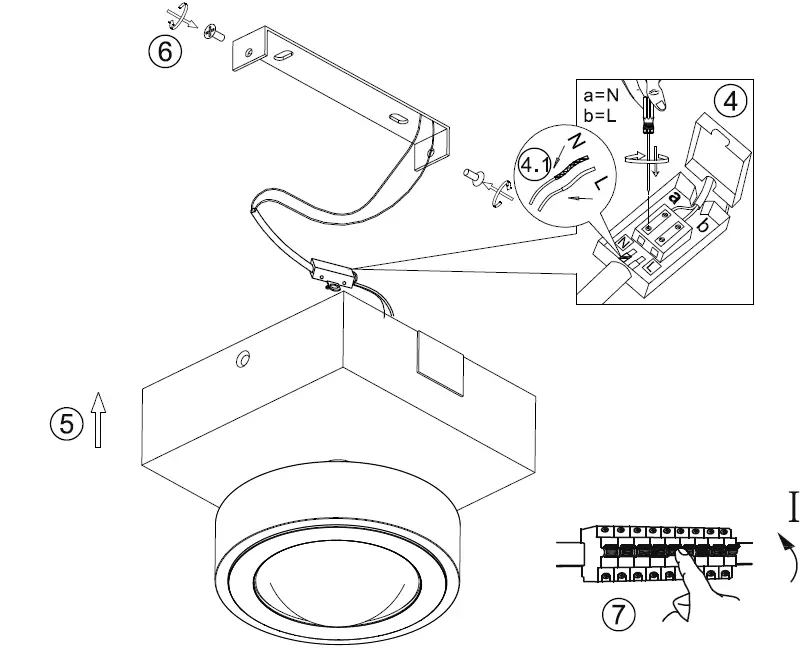 6

a=N
b=L

4

4.1
N
L

a
b
N
L

5

I

7