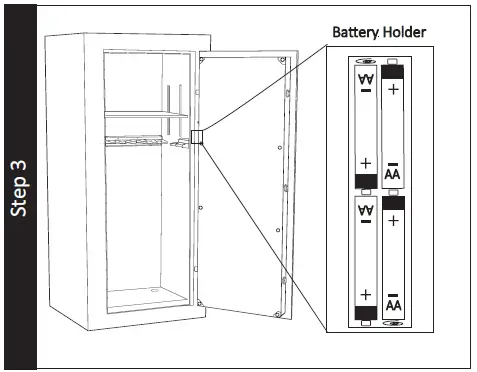 Step 3

Battery Holder

AA
−
+

+
−
AA

AA
−
+

+
−
AA