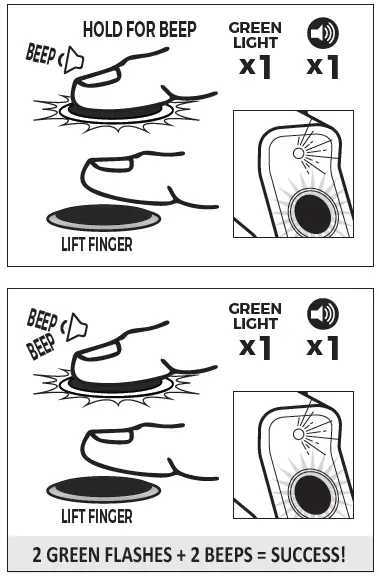 HOLD FOR BEEP

BEEP

GREEN LIGHT x1

x1

LIFT FINGER

BEEP BEEP

GREEN LIGHT x1

x1

LIFT FINGER

2 GREEN FLASHES + 2 BEEPS = SUCCESS!