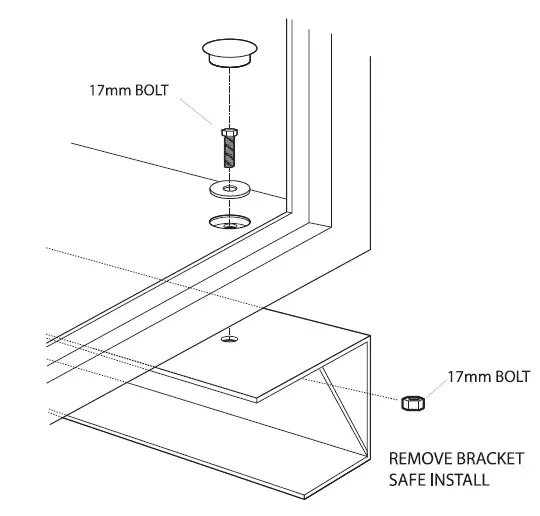 17mm BOLT

17mm BOLT

REMOVE BRACKET
SAFE INSTALL