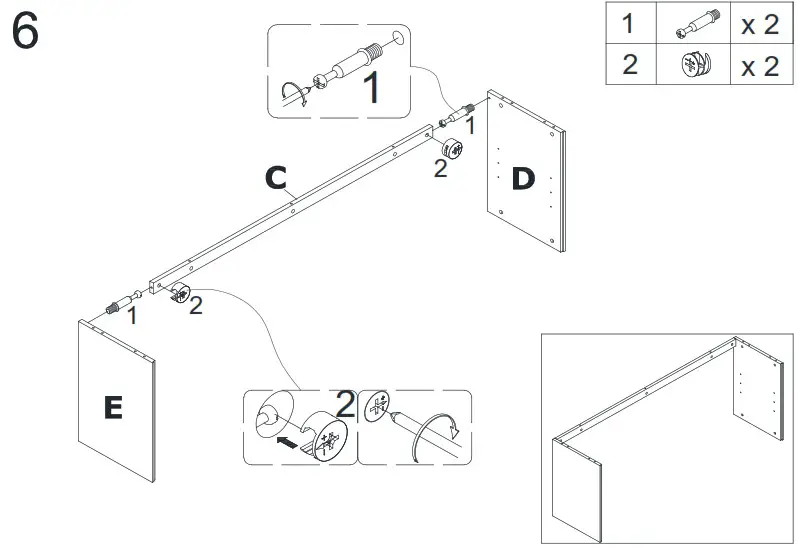 6

| 1 | | x 2 |
|---|---|---|
| 2 | | x 2 |

1

1

2

C

D

2

1

E

2