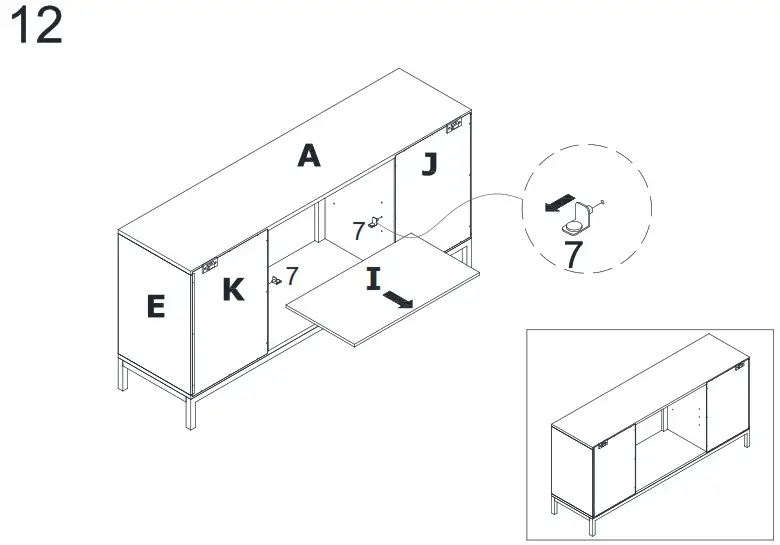 12

A

J

7

7

E

K

7

I