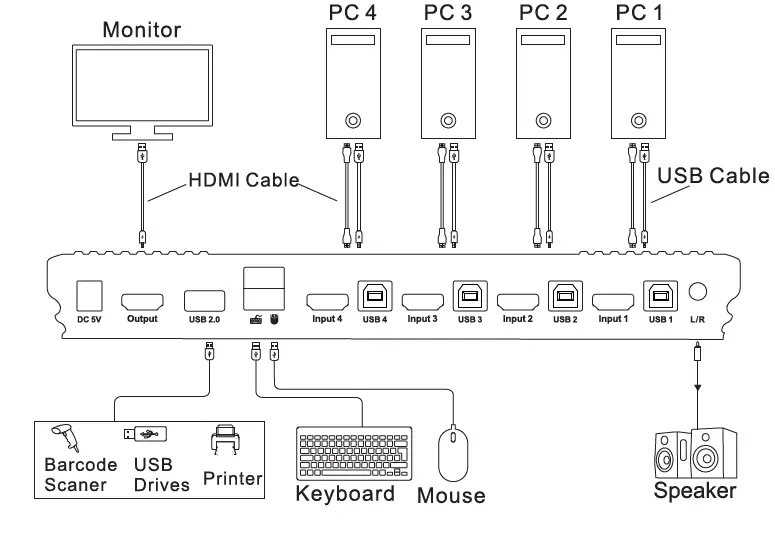 Monitor

PC 4 PC 3 PC 2 PC 1

HDMI Cable

USB Cable

DC 5V Output USB 2.0 Input 4 USB 4 Input 3 USB 3 Input 2 USB 2 Input 1 USB 1 L/R

Barcode Scaner

USB Drives

Printer

Keyboard

Mouse

Speaker