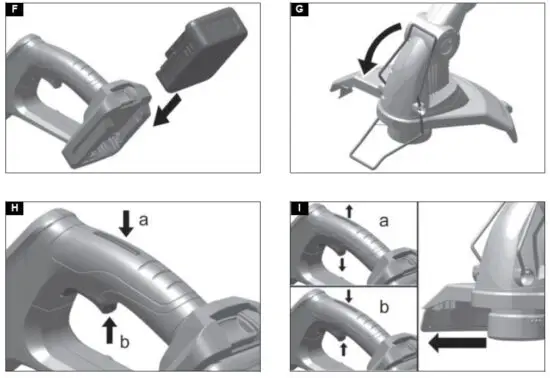 F

G

H

a

b

I

a

b