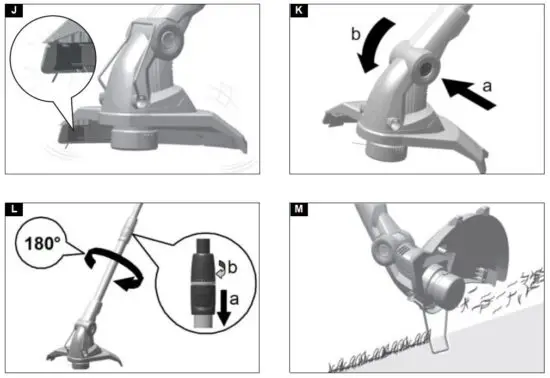 J

K

b

a

L

180°

b

a

M