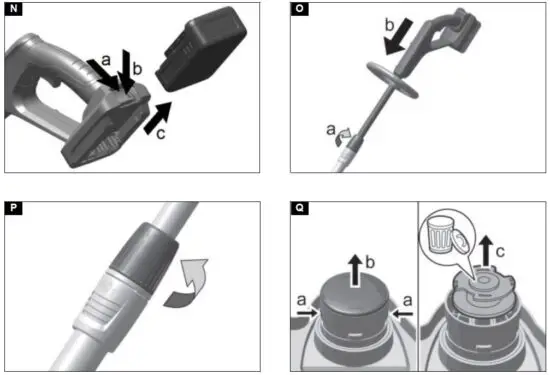 N
a
b
c

O
b
a

P

Q
b
a
a
c