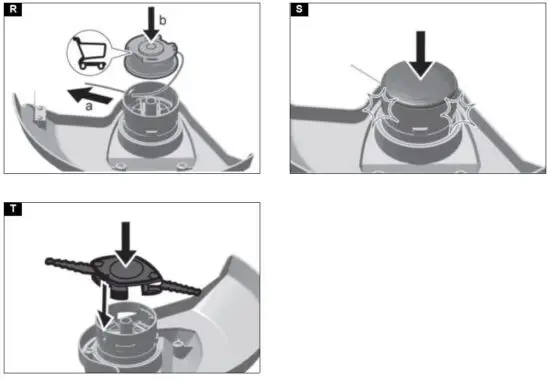 R

b

a

S

T