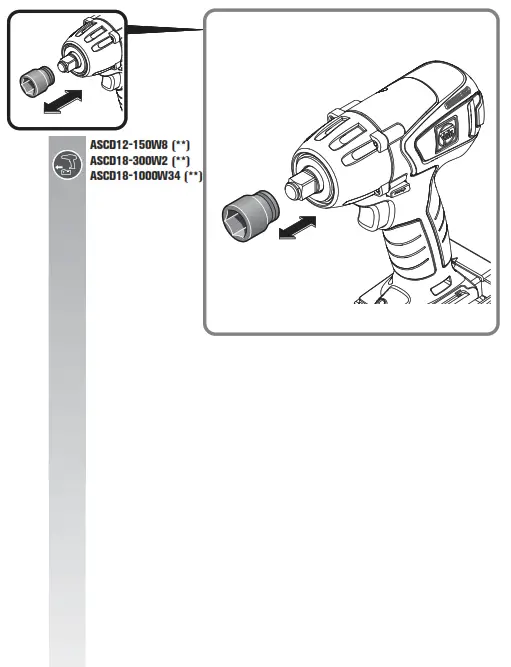 ASCD12-150W8 (**)
ASCD18-300W2 (**)
ASCD18-1000W34 (**)