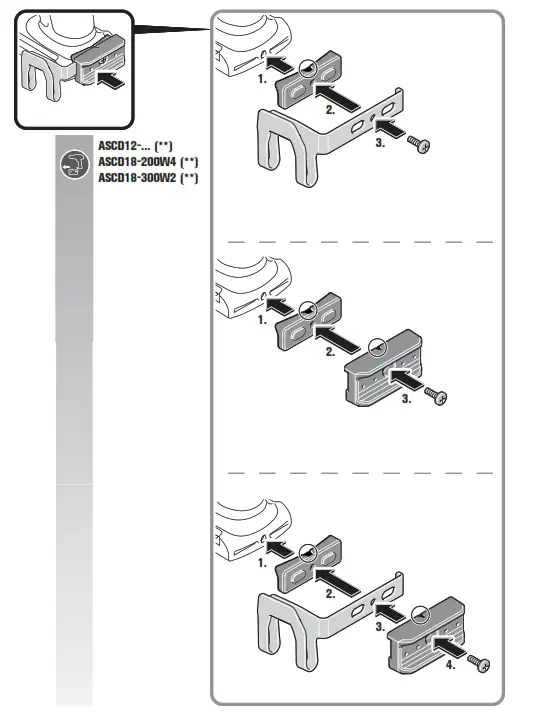 ASCD12-... (**)
ASCD18-200W4 (**)
ASCD18-300W2 (**)

1.
2.
3.

1.
2.
3.

1.
2.
3.
4.