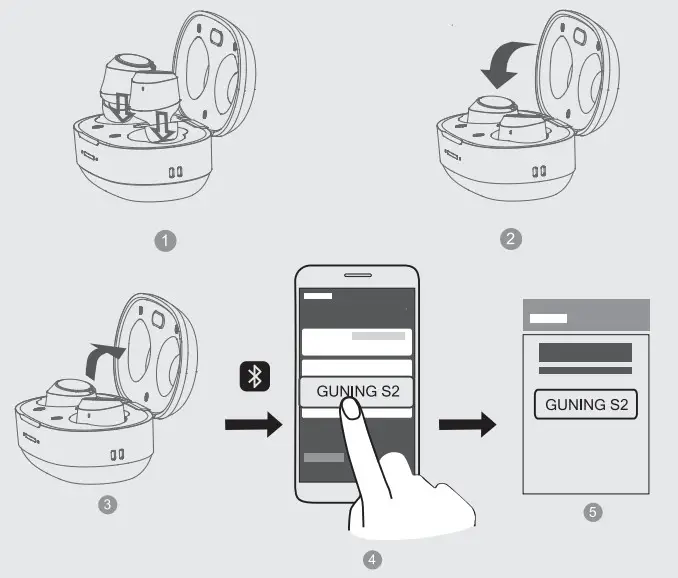 1

2

3

GUNING S2

4

GUNING S2

5