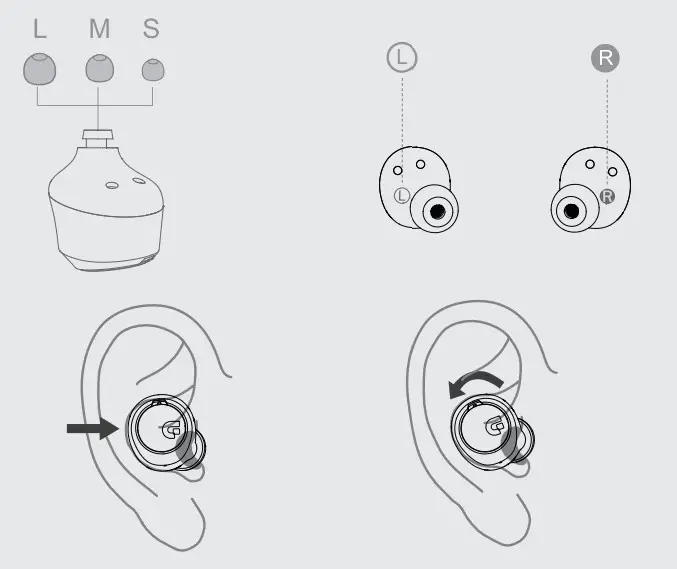 L M S

L

R

L

R