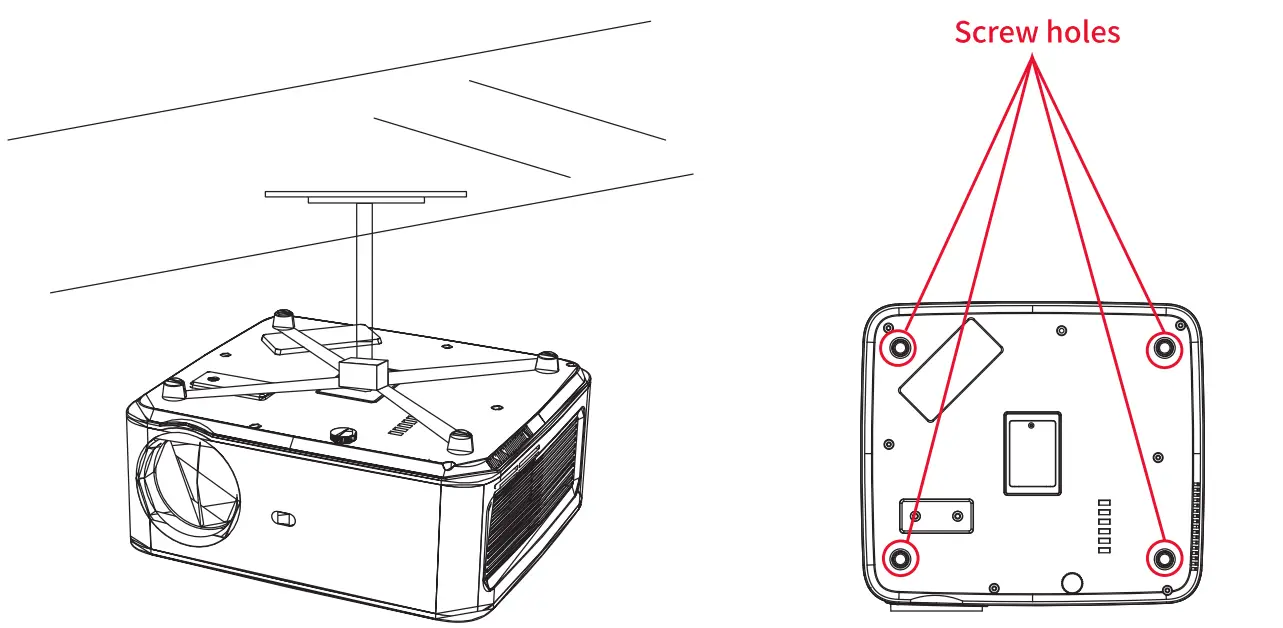 Screw holes